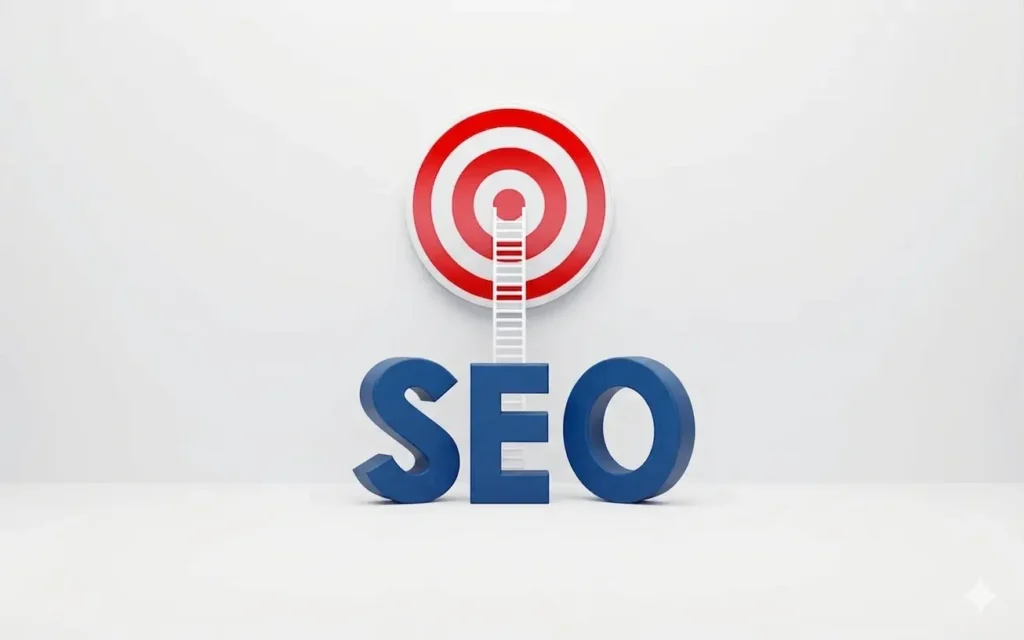 SEO